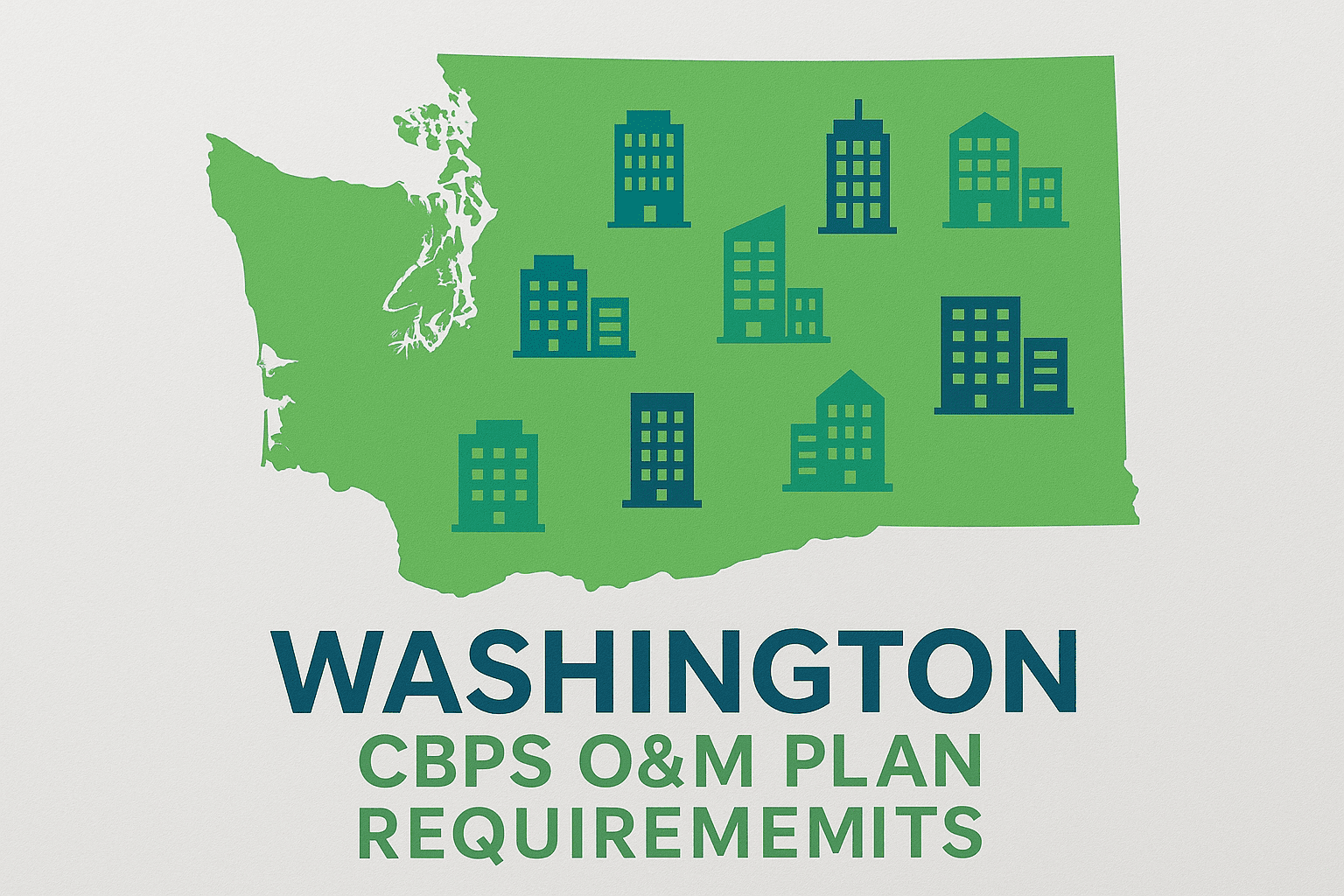 WASHINGTON
CBPS O&M PLAN
REQUIREMEMITS